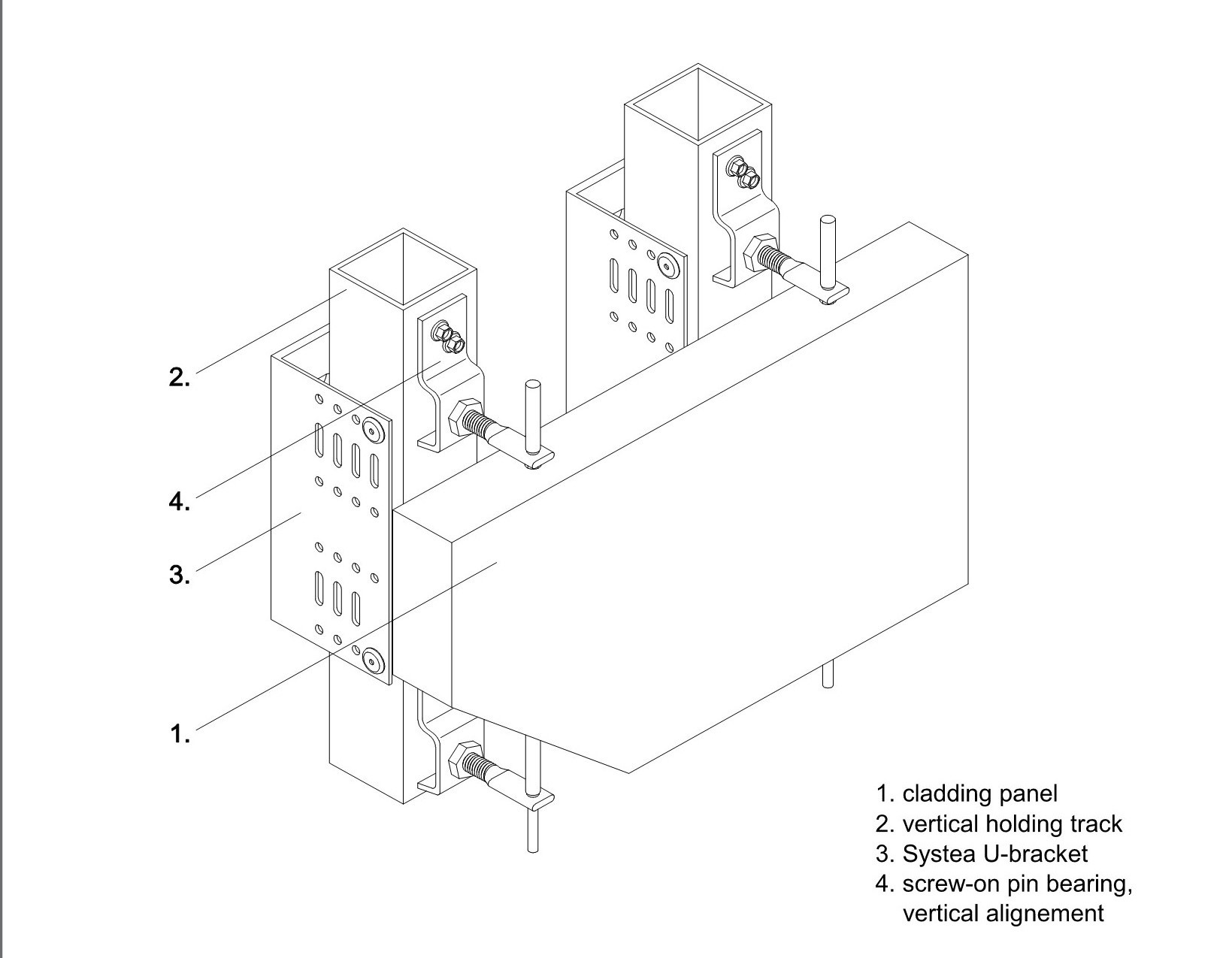 2.

4.

3.

1.

1. cladding panel
2. vertical holding track
3. Systea U-bracket
4. screw-on pin bearing, vertical alignement